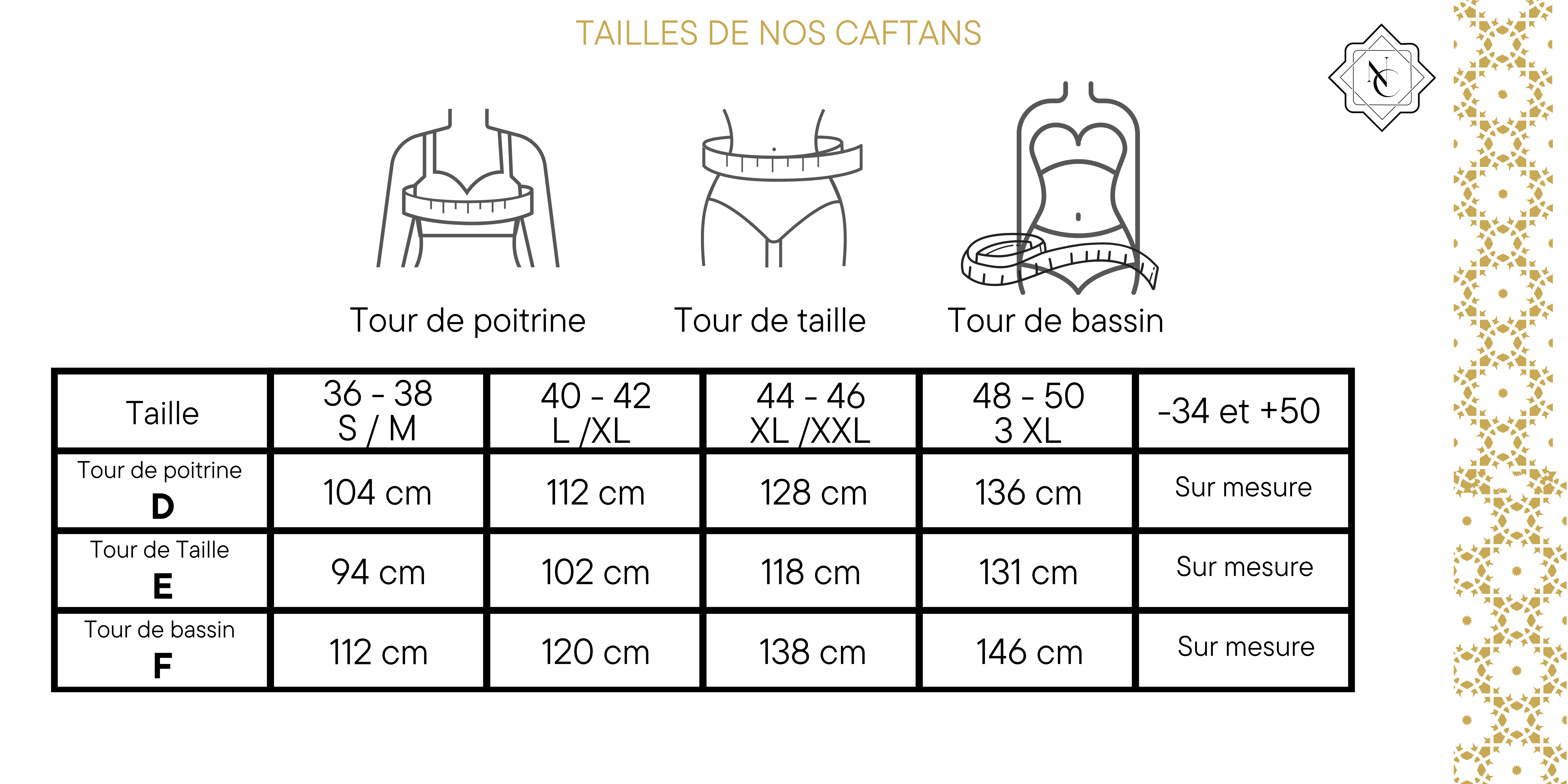 TAILLES DE NOS CAFTANS

NC

Tour de poitrine
Tour de taille
Tour de bassin

| Taille | 36 - 38 S / M | 40 - 42 L /XL | 44 - 46 XL /XXL | 48 - 50 3 XL | -34 et +50 |
|---|---|---|---|---|---|
| Tour de poitrine D | 104 cm | 112 cm | 128 cm | 136 cm | Sur mesure |
| Tour de Taille E | 94 cm | 102 cm | 118 cm | 131 cm | Sur mesure |
| Tour de bassin F | 112 cm | 120 cm | 138 cm | 146 cm | Sur mesure |